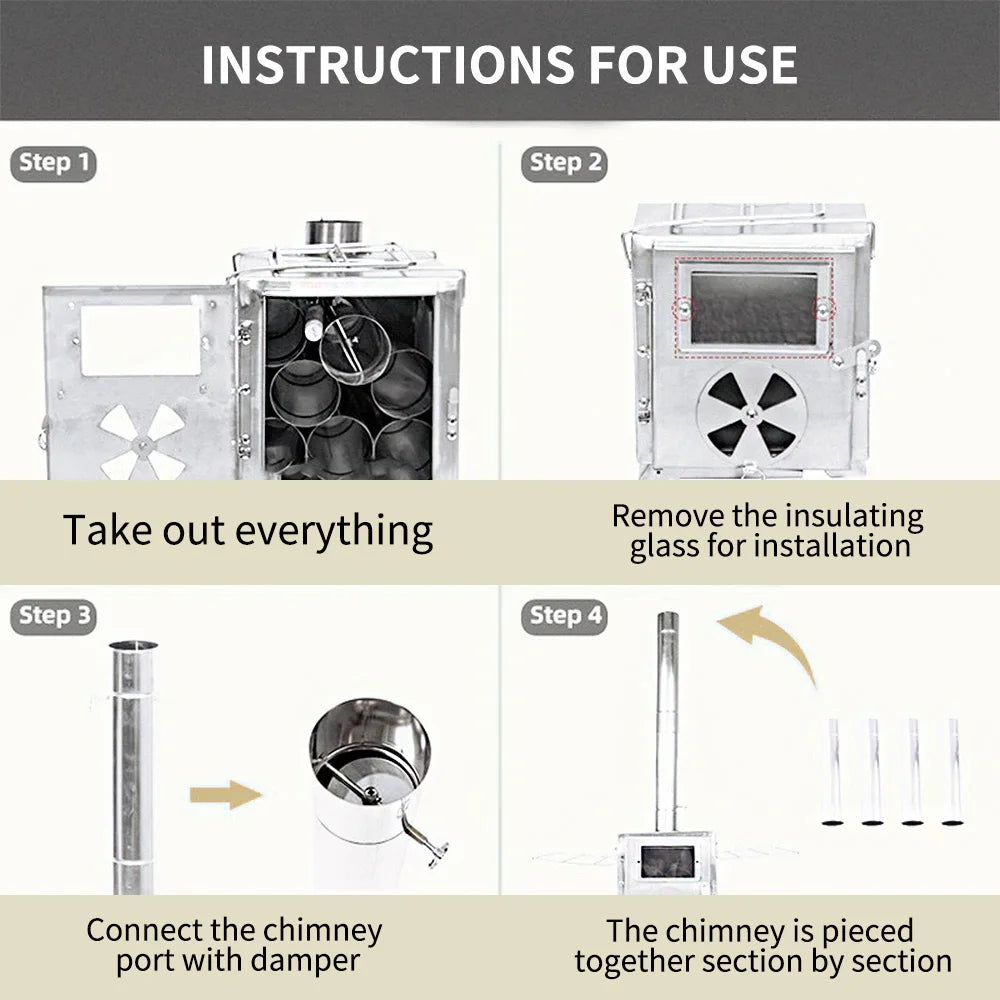 INSTRUCTIONS FOR USE

Step 1

Take out everything

Step 2

Remove the insulating glass for installation

Step 3

Connect the chimney port with damper

Step 4

The chimney is pieced together section by section